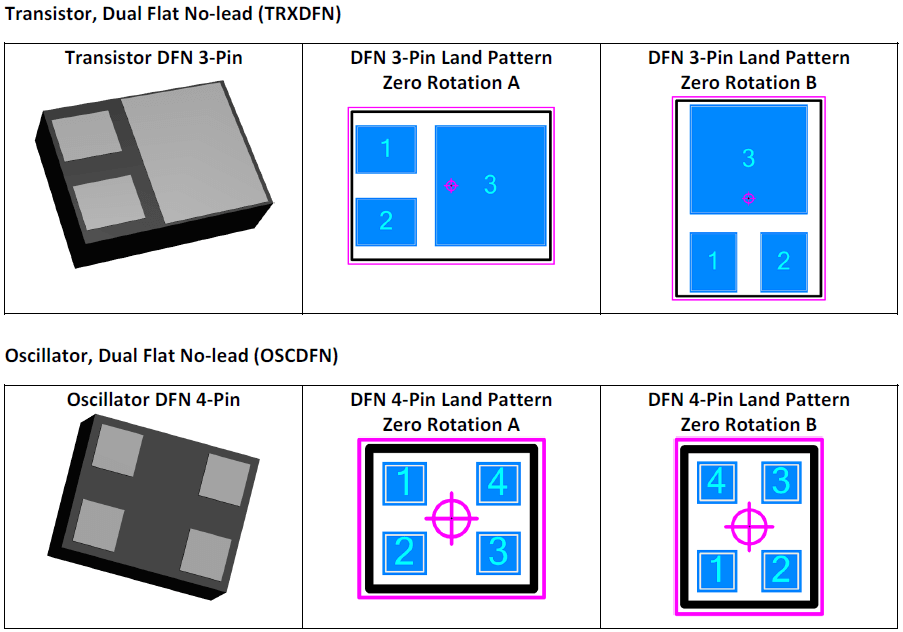 Transistor, Dual Flat No-lead (TRXDFN)

| Transistor DFN 3-Pin | DFN 3-Pin Land Pattern Zero Rotation A | DFN 3-Pin Land Pattern Zero Rotation B |
|---|---|---|
| | 1 2 3 | 3 1 2 |

Oscillator, Dual Flat No-lead (OSCDFN)

| Oscillator DFN 4-Pin | DFN 4-Pin Land Pattern Zero Rotation A | DFN 4-Pin Land Pattern Zero Rotation B |
|---|---|---|
| | 1 4 2 3 | 4 3 1 2 |